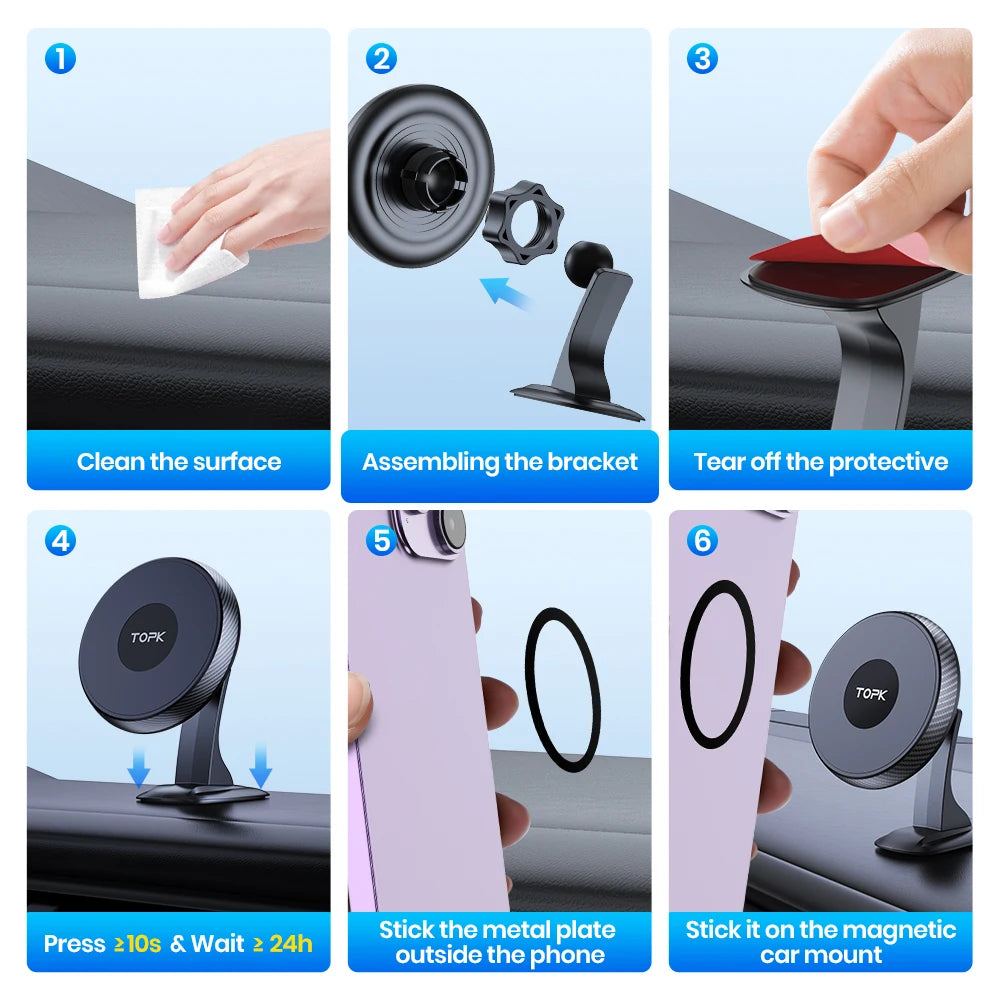 1
Clean the surface

2
Assembling the bracket

3
Tear off the protective

4
TOPK
Press ≥10s & Wait ≥ 24h

5
Stick the metal plate outside the phone

6
TOPK
Stick it on the magnetic car mount