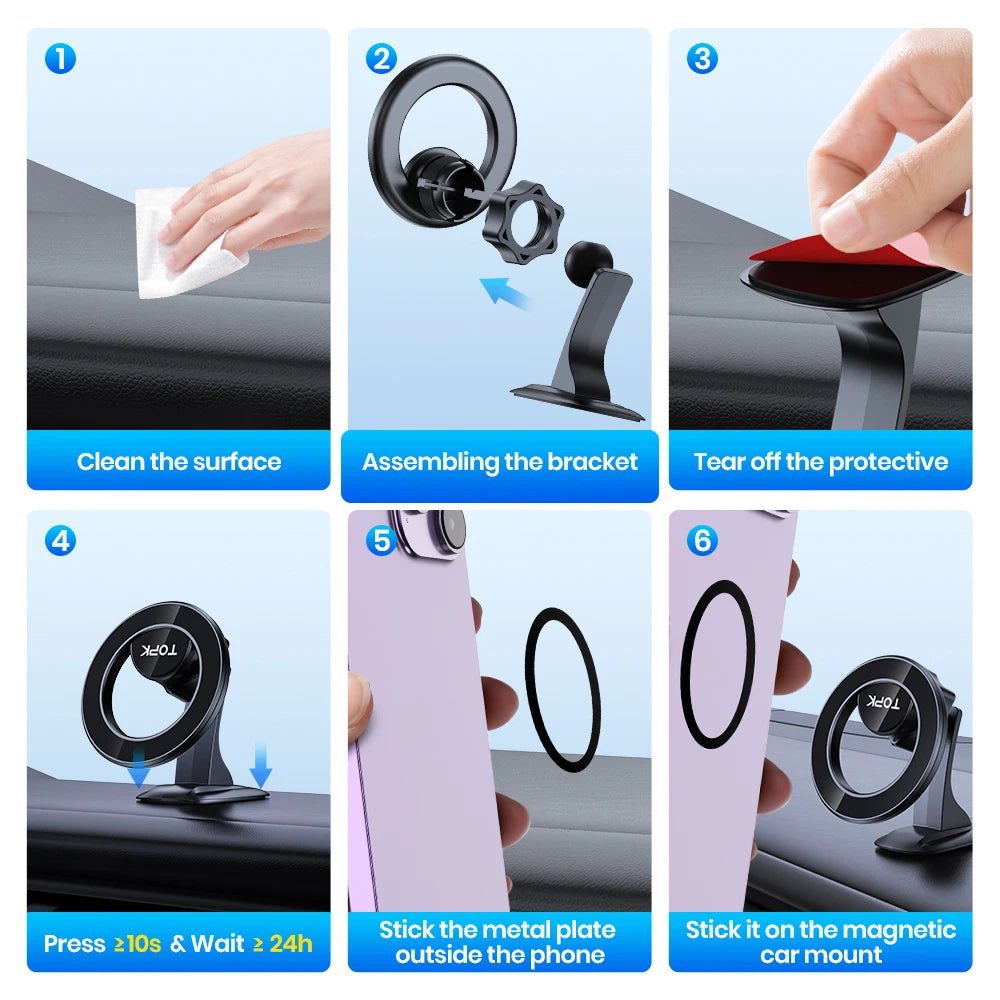 1
Clean the surface

2
Assembling the bracket

3
Tear off the protective

4
TOPK
Press ≥10s & Wait ≥ 24h

5
Stick the metal plate outside the phone

6
TOPK
Stick it on the magnetic car mount